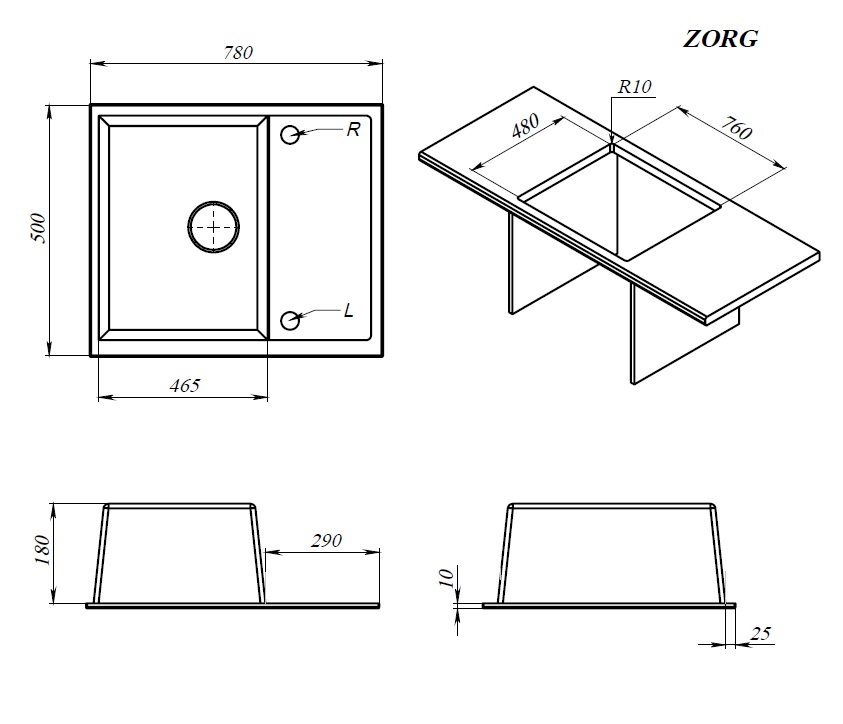 ZORG

780

500

R

L

465

R10

480

760

180

290

10

25